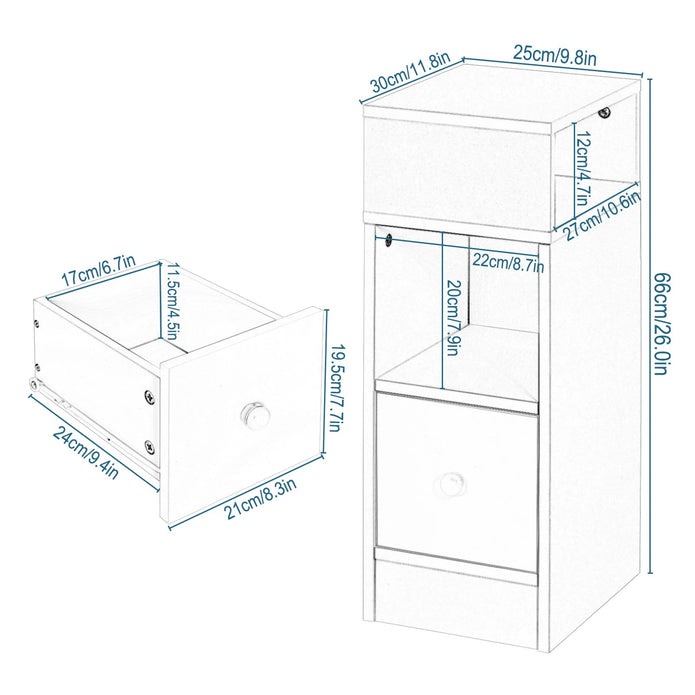 17cm/6.7in
11.5cm/4.5in
19.5cm/7.7in
24cm/9.4in
21cm/8.3in
30cm/11.8in
25cm/9.8in
12cm/4.7in
27cm/10.6in
22cm/8.7in
20cm/7.9in
66cm/26.0in