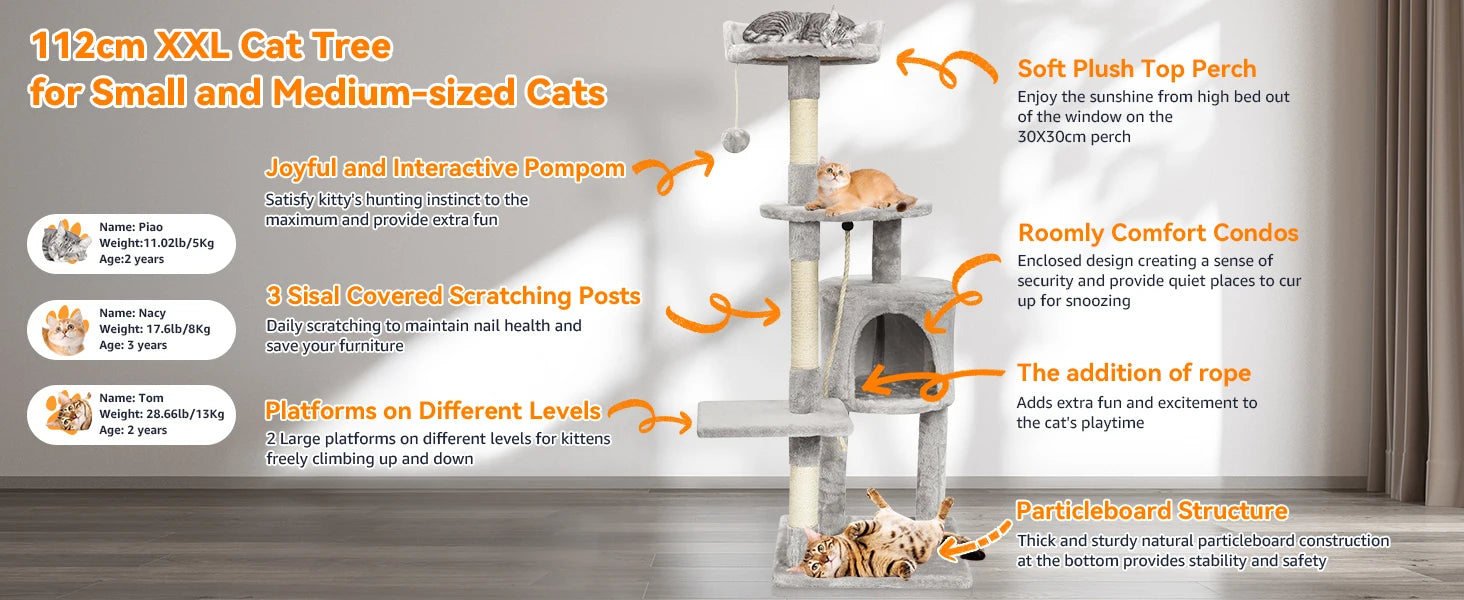 112cm XXL Cat Tree
for Small and Medium-sized Cats

Name: Piao
Weight:11.02lb/5Kg
Age:2 years

Name: Nacy
Weight: 17.6lb/8Kg
Age: 3 years

Name: Tom
Weight: 28.66lb/13Kg
Age: 2 years

Joyful and Interactive Pompom
Satisfy kitty's hunting instinct to the maximum and provide extra fun

3 Sisal Covered Scratching Posts
Daily scratching to maintain nail health and save your furniture

Platforms on Different Levels
2 Large platforms on different levels for kittens freely climbing up and down

Soft Plush Top Perch
Enjoy the sunshine from high bed out of the window on the 30X30cm perch

Roomly Comfort Condos
Enclosed design creating a sense of security and provide quiet places to cur up for snoozing

The addition of rope
Adds extra fun and excitement to the cat's playtime

Particleboard Structure
Thick and sturdy natural particleboard construction at the bottom provides stability and safety