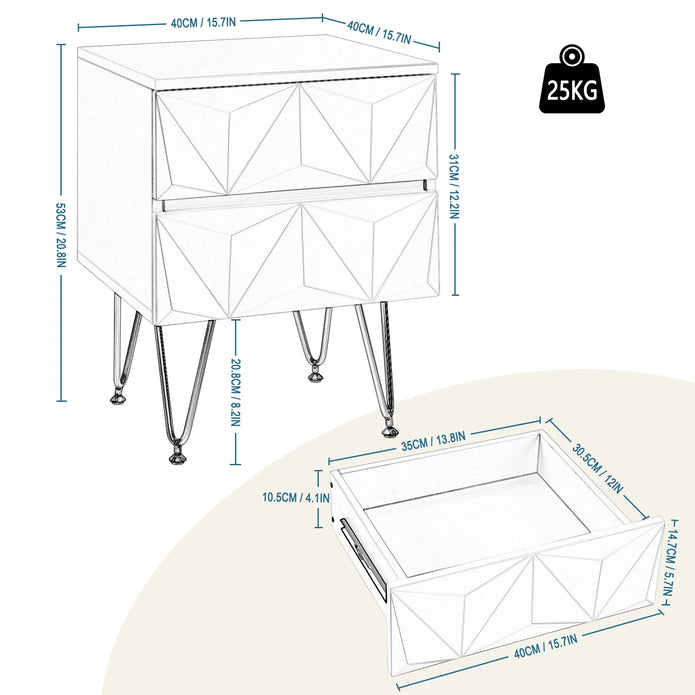 40CM / 15.7IN

40CM / 15.7IN

25KG

53CM / 20.8IN

31CM / 12.2IN

20.8CM / 8.2IN

35CM / 13.8IN

30.5CM / 12IN

10.5CM / 4.1IN

14.7CM / 5.7IN

40CM / 15.7IN