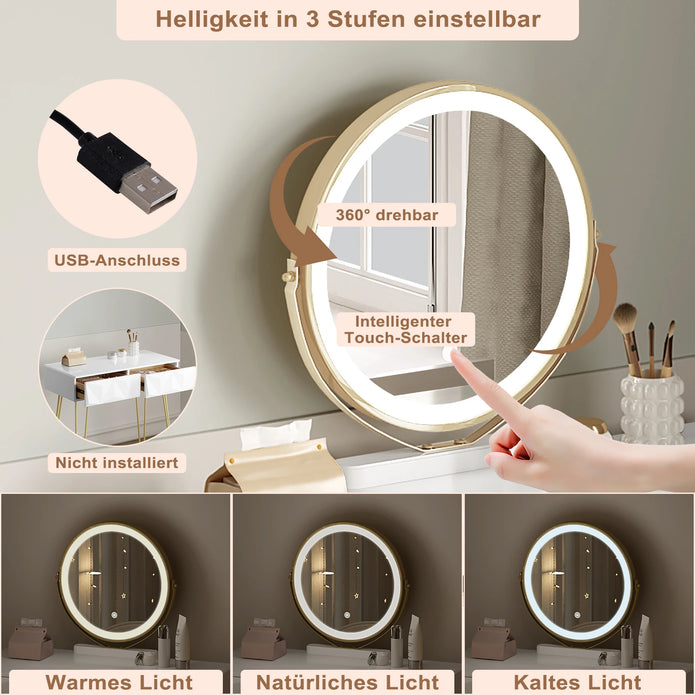 Helligkeit in 3 Stufen einstellbar

USB-Anschluss

360° drehbar

Intelligenter Touch-Schalter

Nicht installiert

Warmes Licht

Natürliches Licht

Kaltes Licht